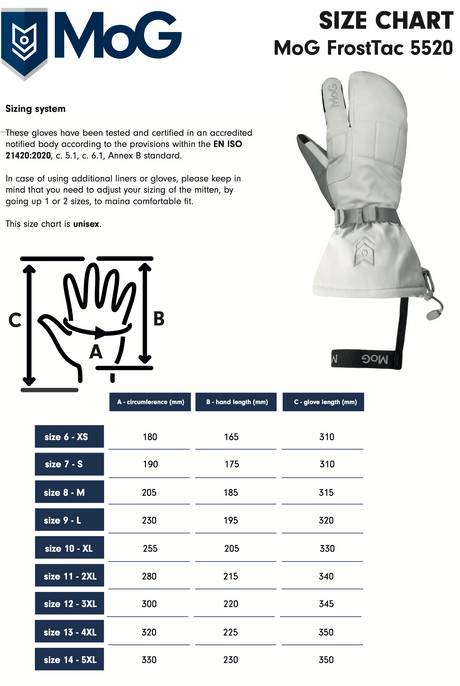 MoG

SIZE CHART
MoG FrostTac 5520

Sizing system

These gloves have been tested and certified in an accredited notified body according to the provisions within the EN ISO 21420:2020, c. 5.1, c. 6.1, Annex B standard.

In case of using additional liners or gloves, please keep in mind that you need to adjust your sizing of the mitten, by going up 1 or 2 sizes, to maina comfortable fit.

This size chart is unisex.

C
A
B

MoG

| | A - circumference (mm) | B - hand length (mm) | C - glove length (mm) |
|---|---|---|---|
| size 6 - XS | 180 | 165 | 310 |
| size 7 - S | 190 | 175 | 310 |
| size 8 - M | 205 | 185 | 315 |
| size 9 - L | 230 | 195 | 320 |
| size 10 - XL | 255 | 205 | 330 |
| size 11 - 2XL | 280 | 215 | 340 |
| size 12 - 3XL | 300 | 220 | 345 |
| size 13 - 4XL | 320 | 225 | 350 |
| size 14 - 5XL | 330 | 230 | 350 |